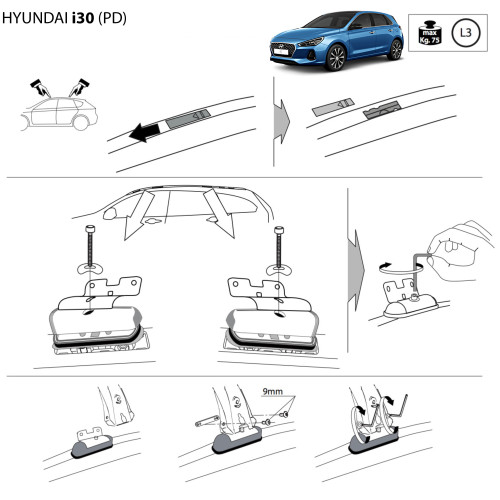 HYUNDAI i30 (PD)

max
Kg. 75

L3

9mm