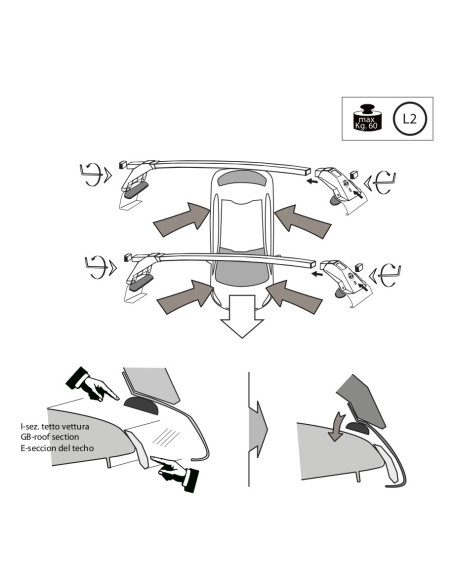 max
Kg. 60

L2

I-sez. tetto vettura
GB-roof section
E-seccion del techo