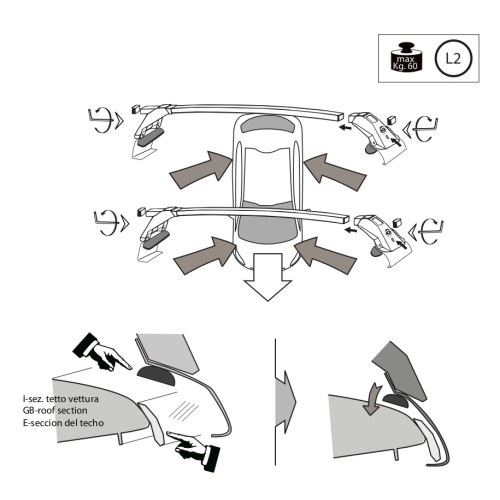 max
Kg. 60

L2

I-sez. tetto vettura
GB-roof section
E-seccion del techo