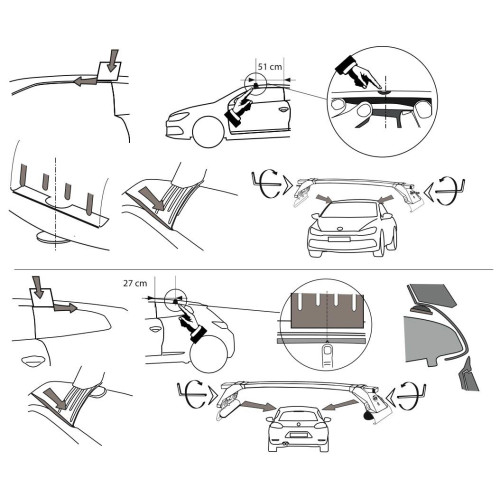 51 cm

27 cm