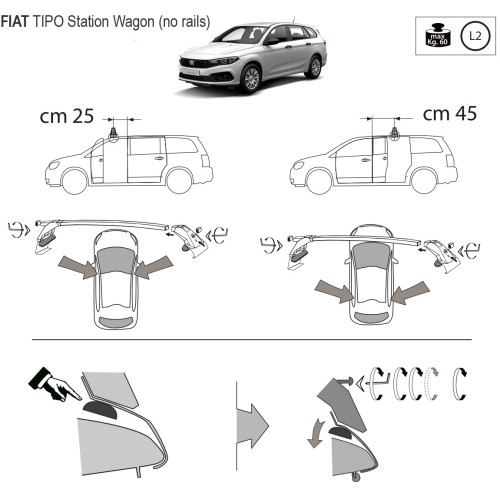 FIAT TIPO Station Wagon (no rails)

max Kg. 60

L2

cm 25

cm 45