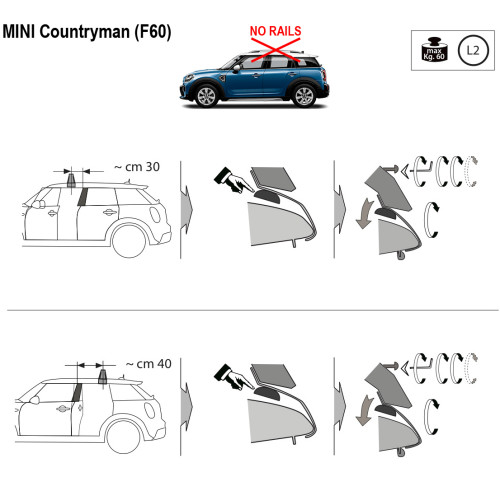 MINI Countryman (F60)

NO RAILS

max Kg. 60

L2

~ cm 30

~ cm 40