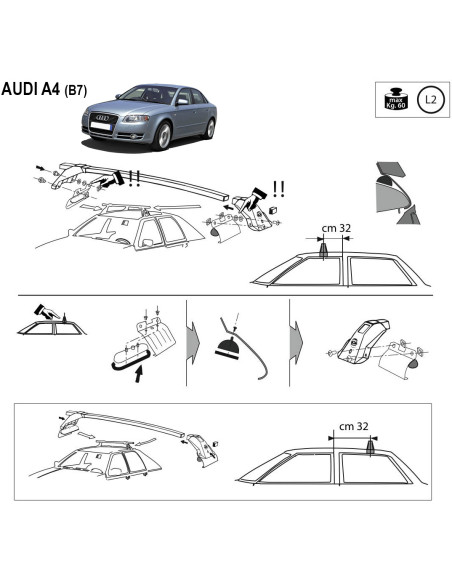 AUDI A4 (B7)

max Kg. 60

L2

!!

!!

cm 32

cm 32