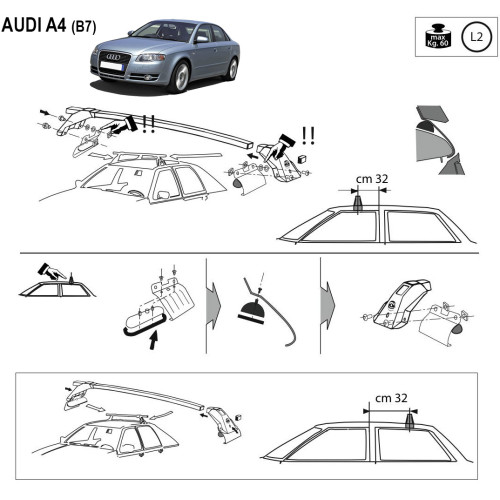 AUDI A4 (B7)

max Kg. 60

L2

!!

!!

cm 32

cm 32