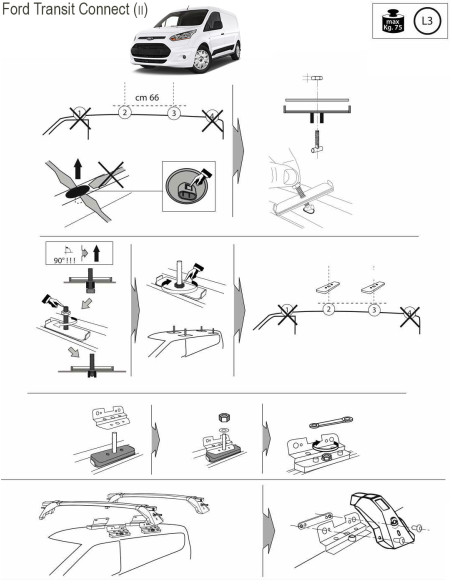 Ford Transit Connect (II)

max Kg. 75

L3

cm 66

1

2

3

4

90° !!!

1

2

3

4